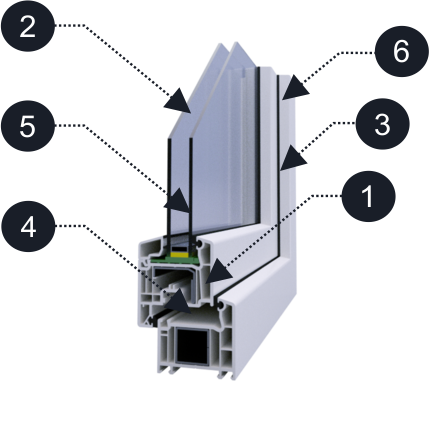 2
6
5
3
1
4